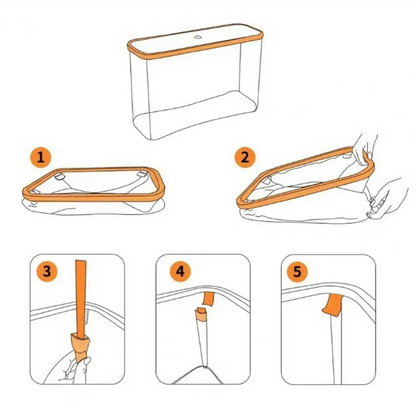 1
2
3
4
5