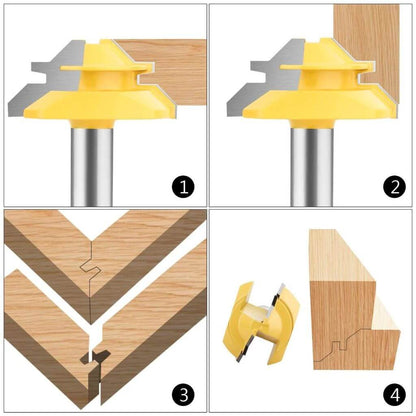 1

2

3

4