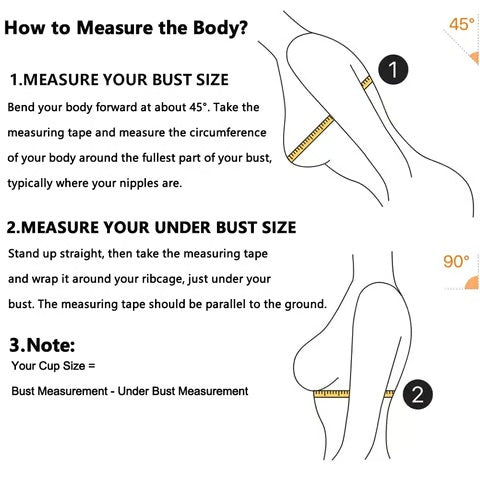 How to Measure the Body?

45°

1

1.MEASURE YOUR BUST SIZE

Bend your body forward at about 45°. Take the measuring tape and measure the circumference of your body around the fullest part of your bust, typically where your nipples are.

2.MEASURE YOUR UNDER BUST SIZE

Stand up straight, then take the measuring tape and wrap it around your ribcage, just under your bust. The measuring tape should be parallel to the ground.

90°

3.Note:

Your Cup Size =

Bust Measurement - Under Bust Measurement

2