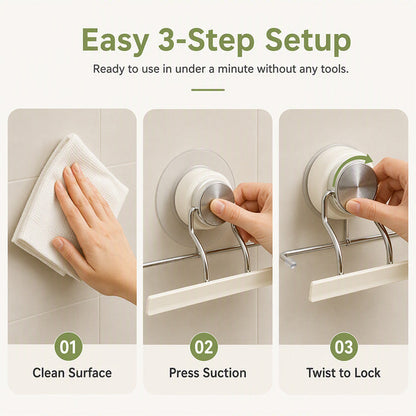 Easy 3-Step Setup

Ready to use in under a minute without any tools.

01
Clean Surface

02
Press Suction

03
Twist to Lock