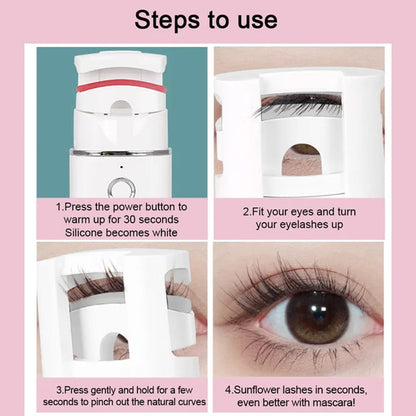 Steps to use

1.Press the power button to warm up for 30 seconds Silicone becomes white

2.Fit your eyes and turn your eyelashes up

3.Press gently and hold for a few seconds to pinch out the natural curves

4.Sunflower lashes in seconds, even better with mascara!