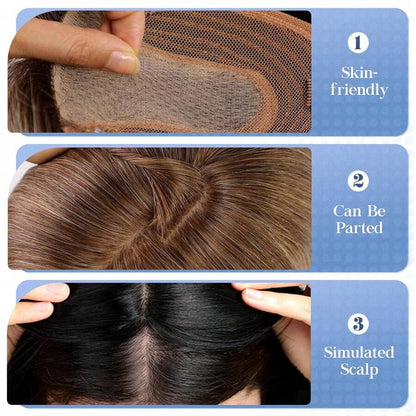 1
Skin-friendly

2
Can Be Parted

3
Simulated Scalp