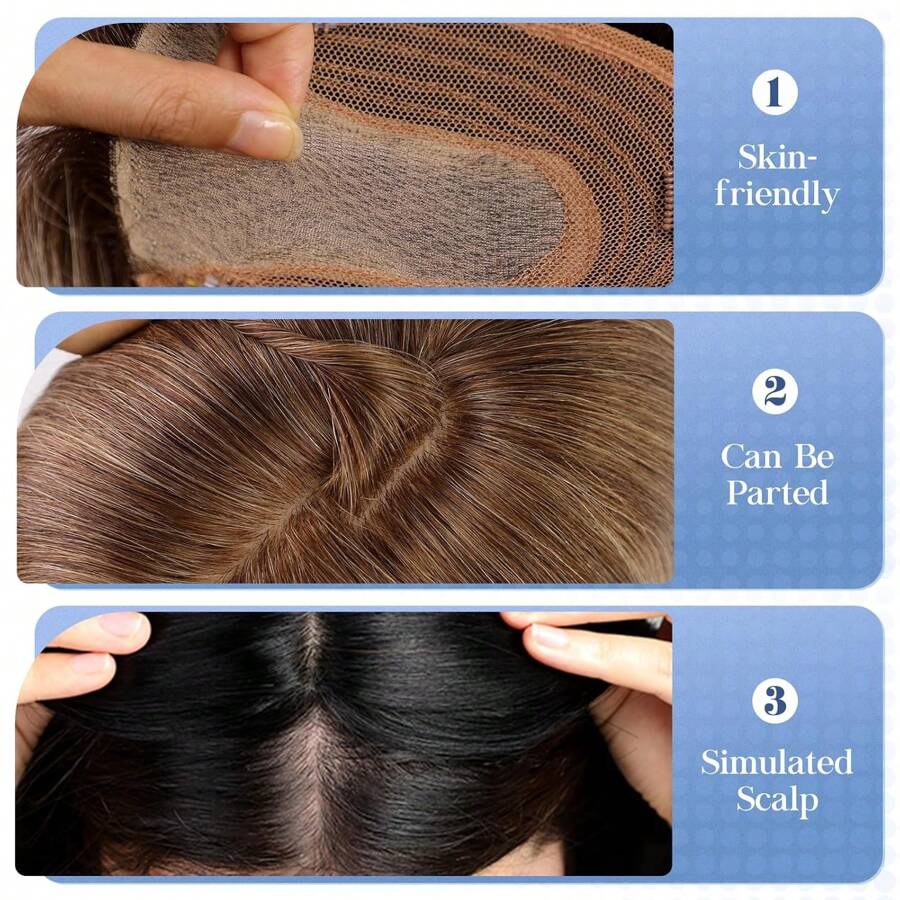 1
Skin-friendly

2
Can Be Parted

3
Simulated Scalp