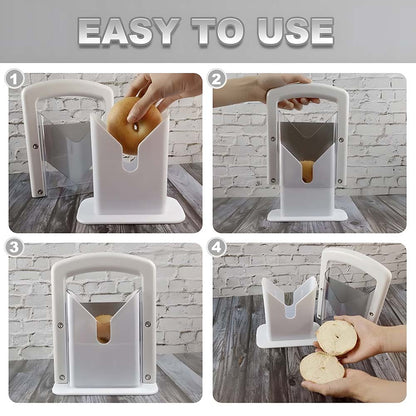 EASY TO USE

1

2

3

4