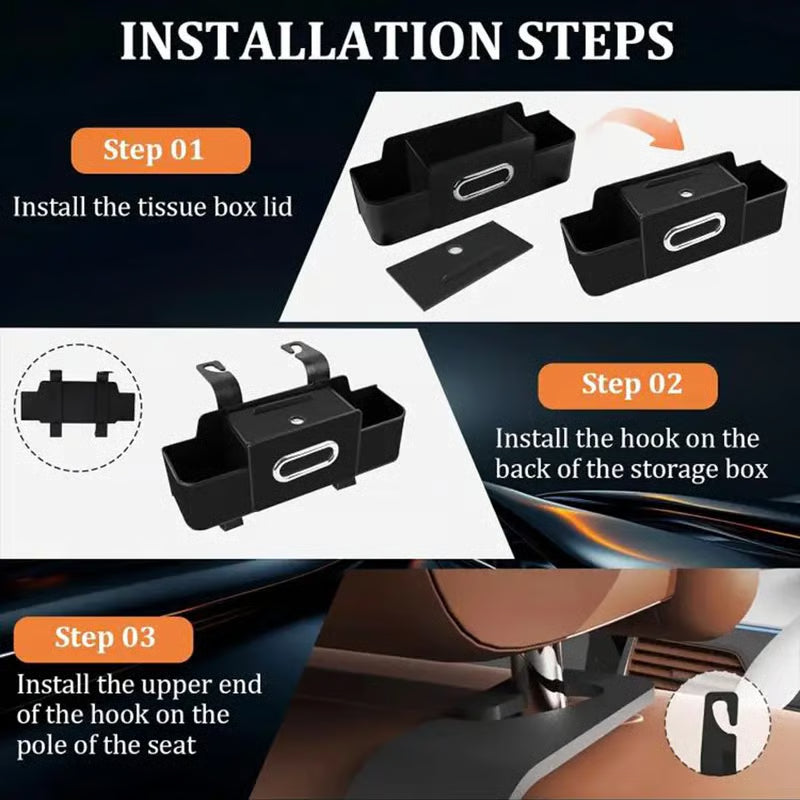 INSTALLATION STEPS

Step 01

Install the tissue box lid

Step 02

Install the hook on the back of the storage box

Step 03

Install the upper end of the hook on the pole of the seat