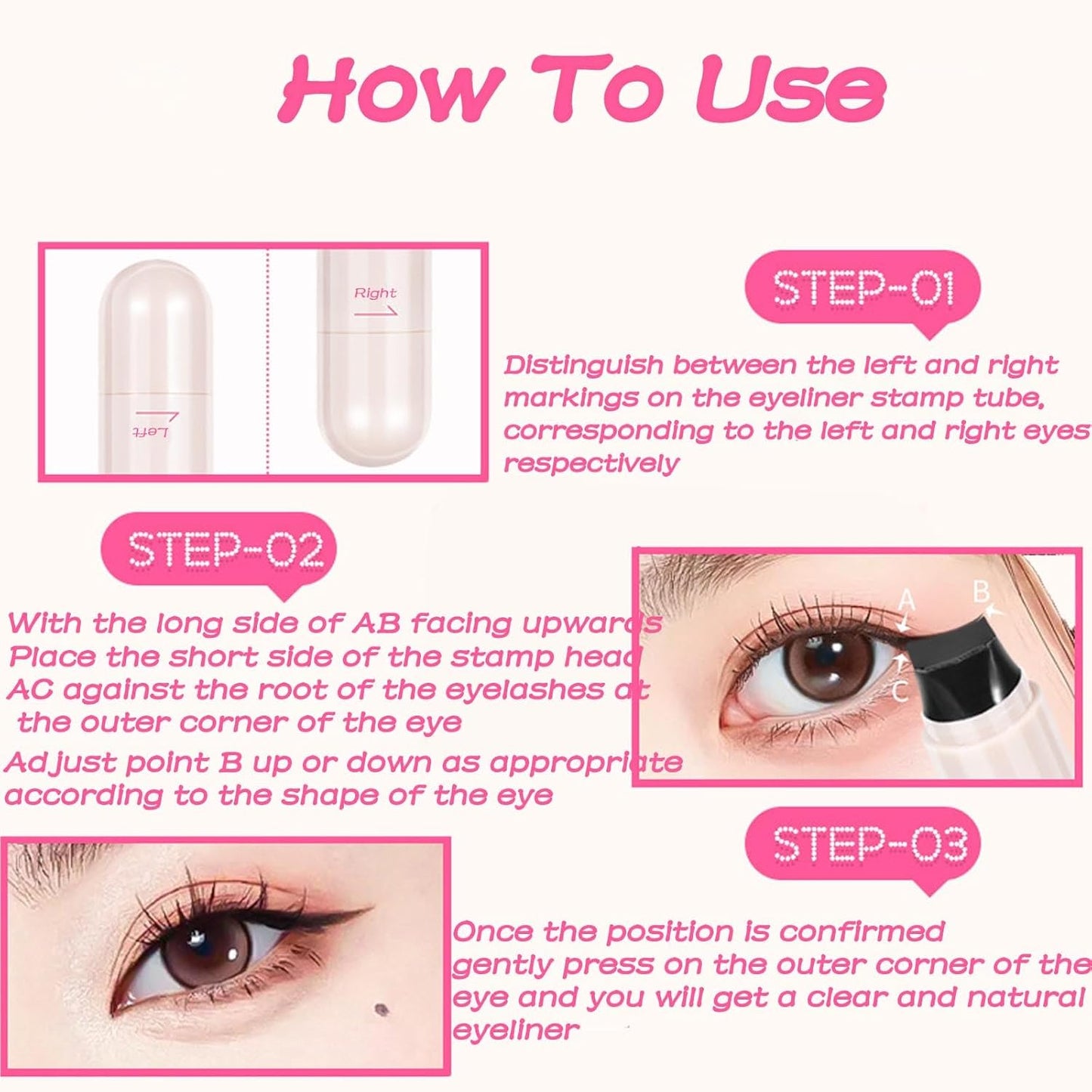 How To Use

Left

Right

STEP-01

Distinguish between the left and right markings on the eyeliner stamp tube, corresponding to the left and right eyes respectively

STEP-02

With the long side of AB facing upwards Place the short side of the stamp head AC against the root of the eyelashes at the outer corner of the eye

Adjust point B up or down as appropriate according to the shape of the eye

A

B

C

STEP-03

Once the position is confirmed gently press on the outer corner of the eye and you will get a clear and natural eyeliner