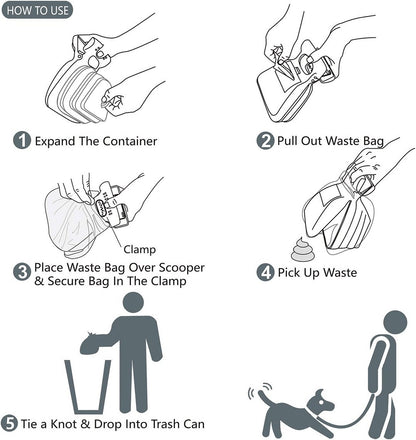 HOW TO USE

1 Expand The Container

2 Pull Out Waste Bag

Clamp

3 Place Waste Bag Over Scooper & Secure Bag In The Clamp

4 Pick Up Waste

5 Tie a Knot & Drop Into Trash Can