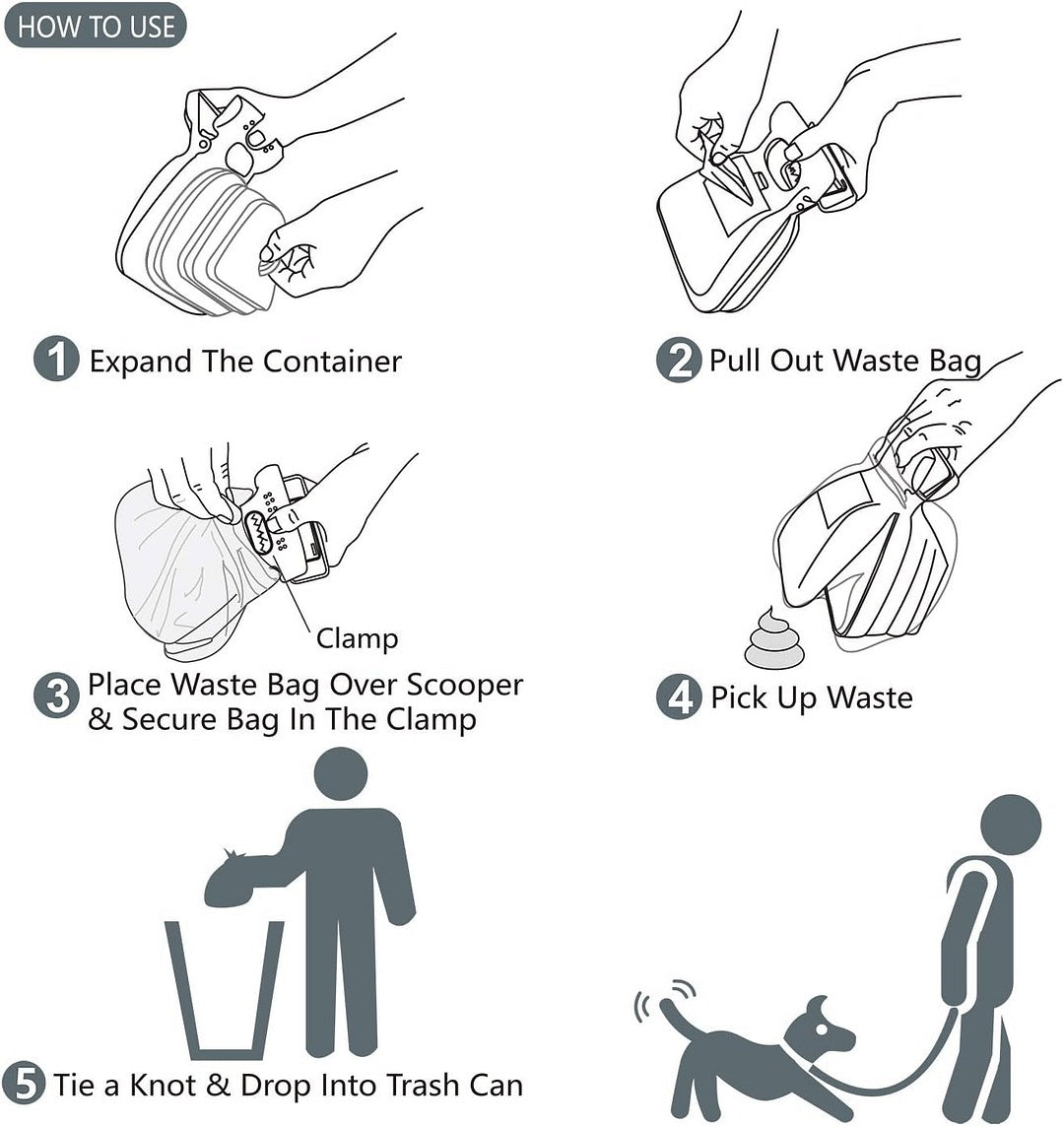 HOW TO USE

1 Expand The Container

2 Pull Out Waste Bag

Clamp

3 Place Waste Bag Over Scooper & Secure Bag In The Clamp

4 Pick Up Waste

5 Tie a Knot & Drop Into Trash Can