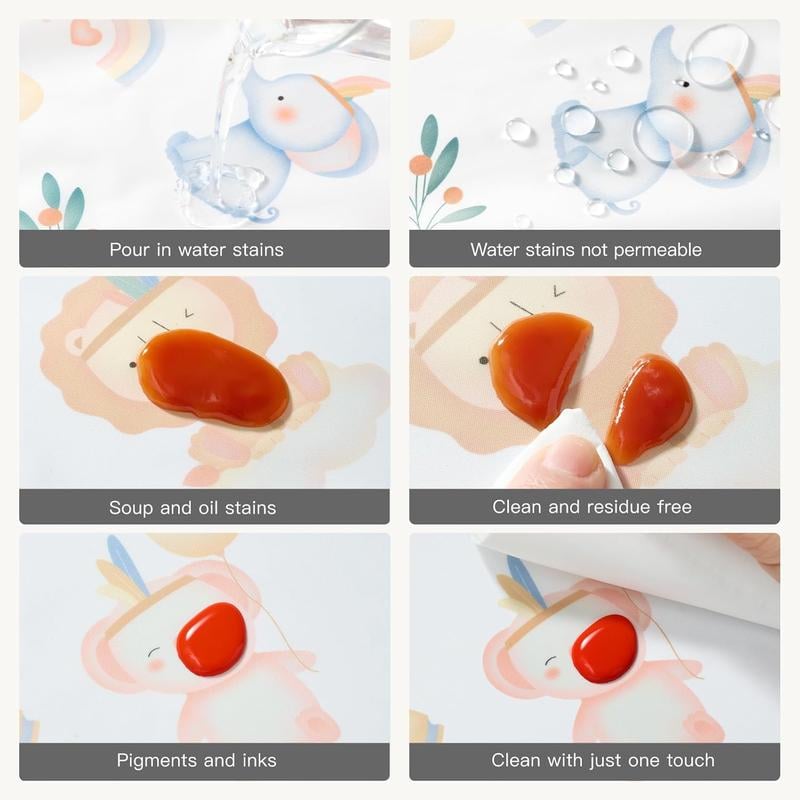 Pour in water stains

Water stains not permeable

Soup and oil stains

Clean and residue free

Pigments and inks

Clean with just one touch