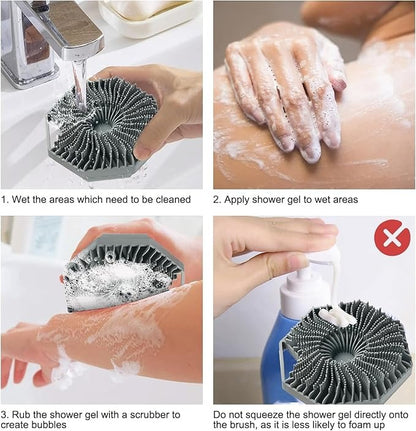 1. Wet the areas which need to be cleaned

2. Apply shower gel to wet areas

3. Rub the shower gel with a scrubber to create bubbles

Do not squeeze the shower gel directly onto the brush, as it is less likely to foam up