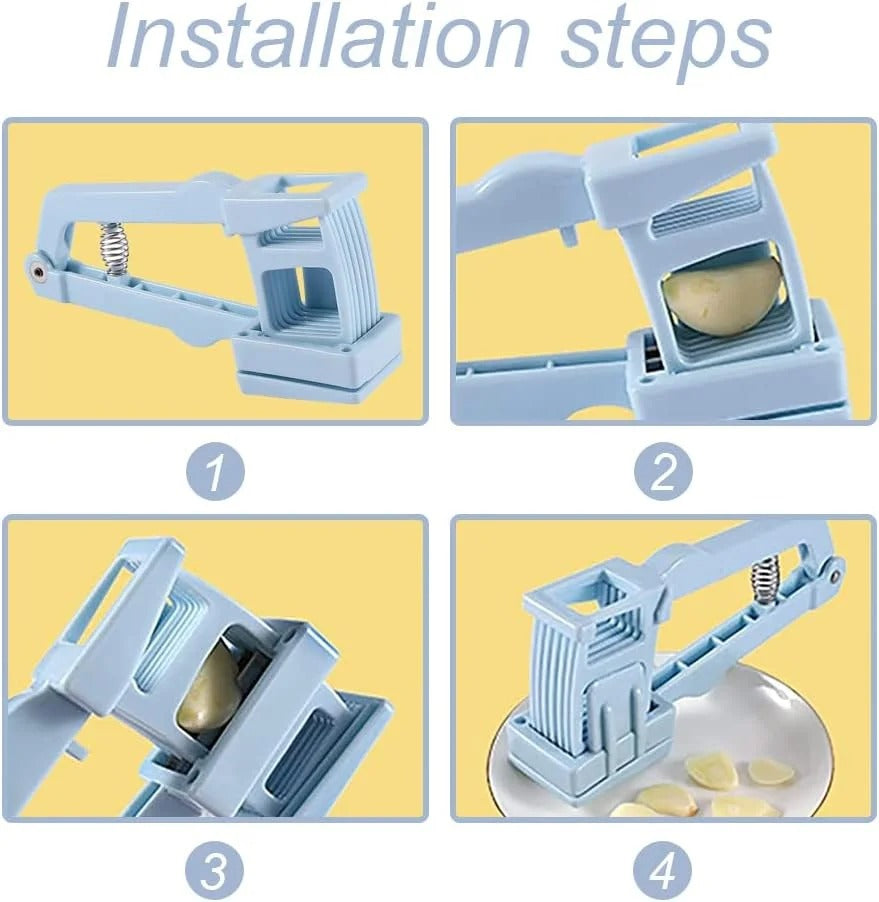 Installation steps

1

2

3

4