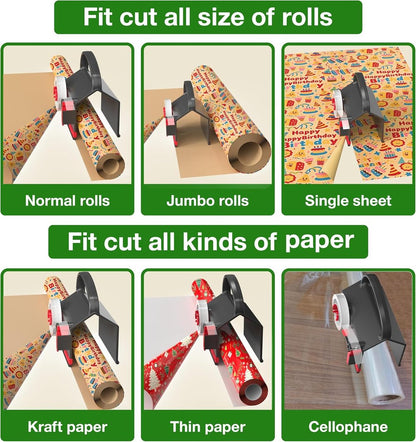 Fit cut all size of rolls

Normal rolls

Jumbo rolls

Single sheet

Fit cut all kinds of paper

Kraft paper

Thin paper

Cellophane