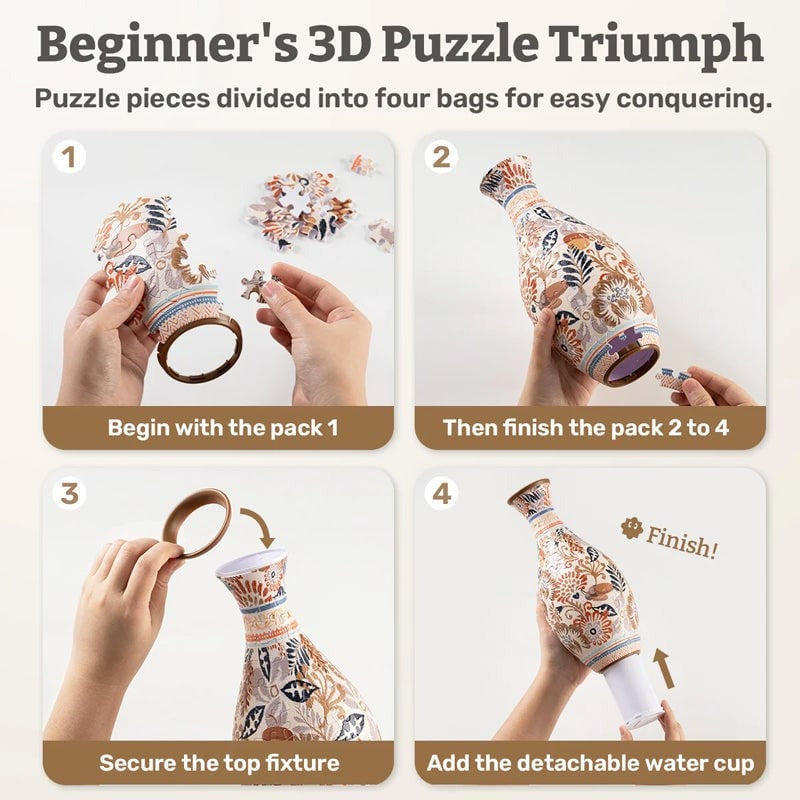 Beginner's 3D Puzzle Triumph

Puzzle pieces divided into four bags for easy conquering.

1

Begin with the pack 1

2

Then finish the pack 2 to 4

3

Secure the top fixture

4

Finish!

Add the detachable water cup