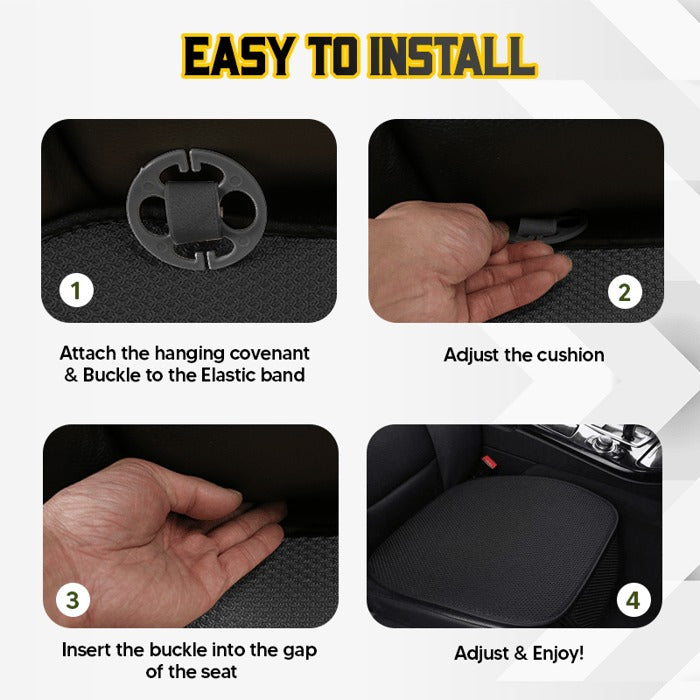 EASY TO INSTALL

1

Attach the hanging covenant & Buckle to the Elastic band

2

Adjust the cushion

3

Insert the buckle into the gap of the seat

4

Adjust & Enjoy!