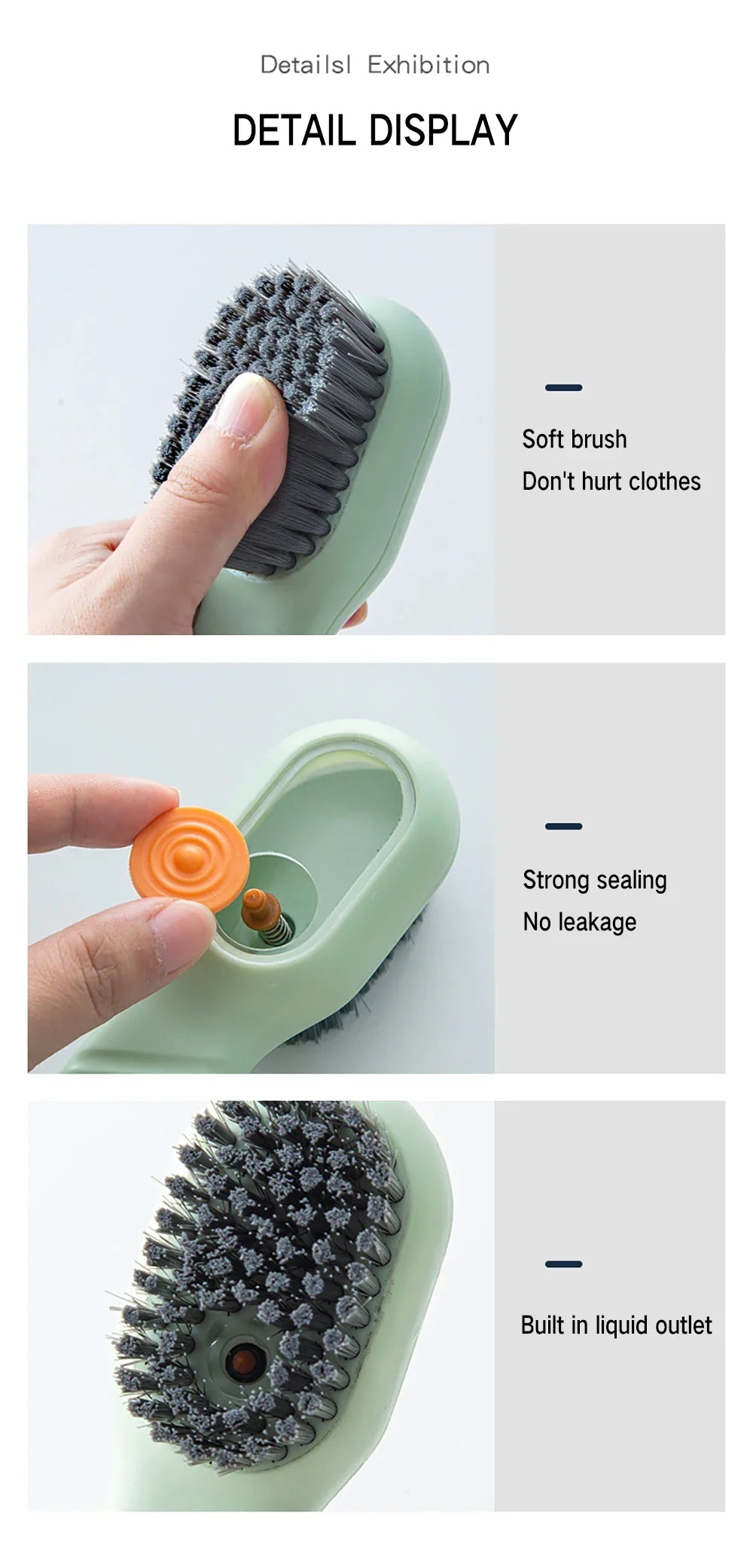 Detailsl Exhibition

DETAIL DISPLAY

Soft brush
Don't hurt clothes

Strong sealing
No leakage

Built in liquid outlet