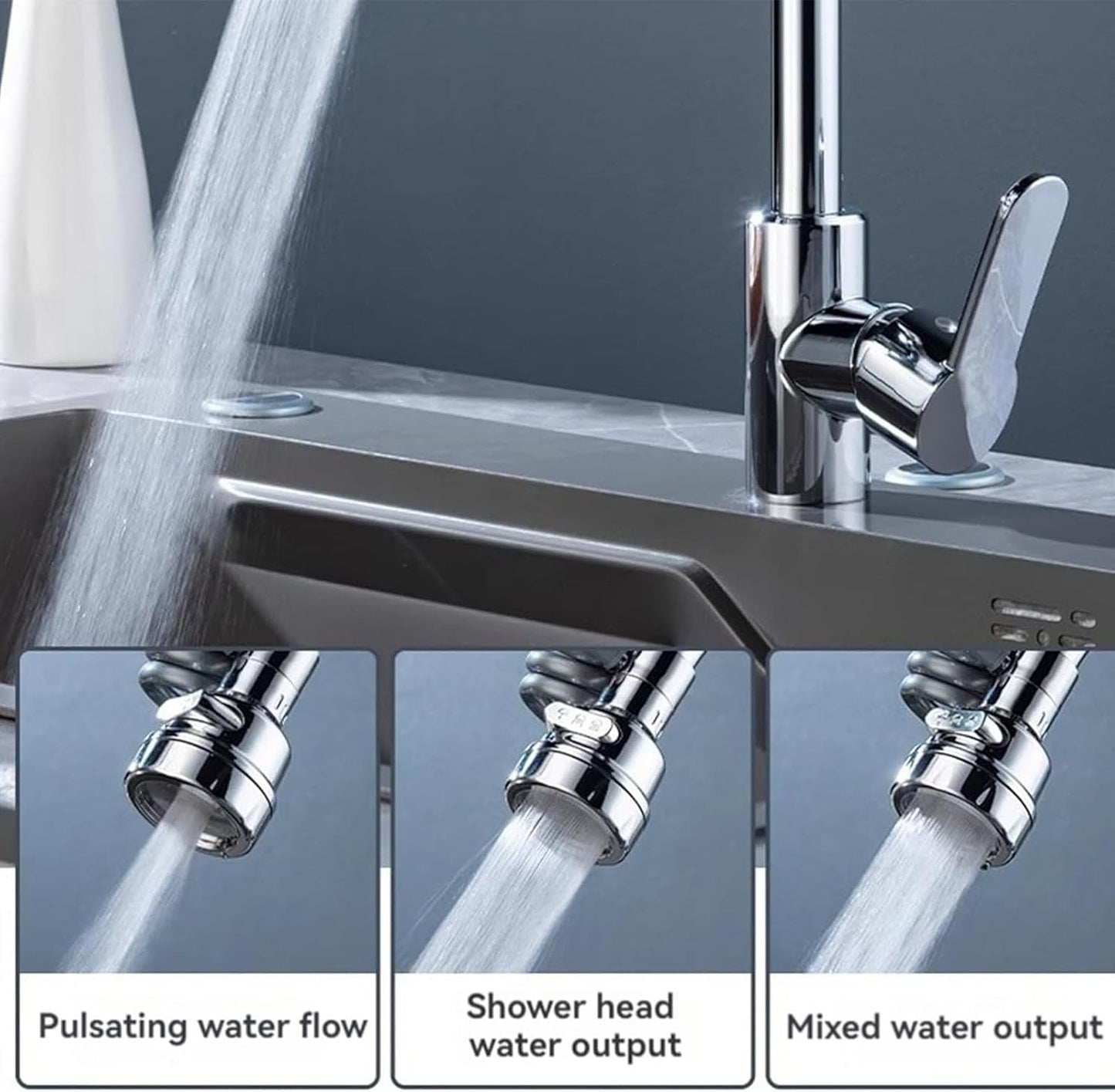 Pulsating water flow

Shower head water output

Mixed water output