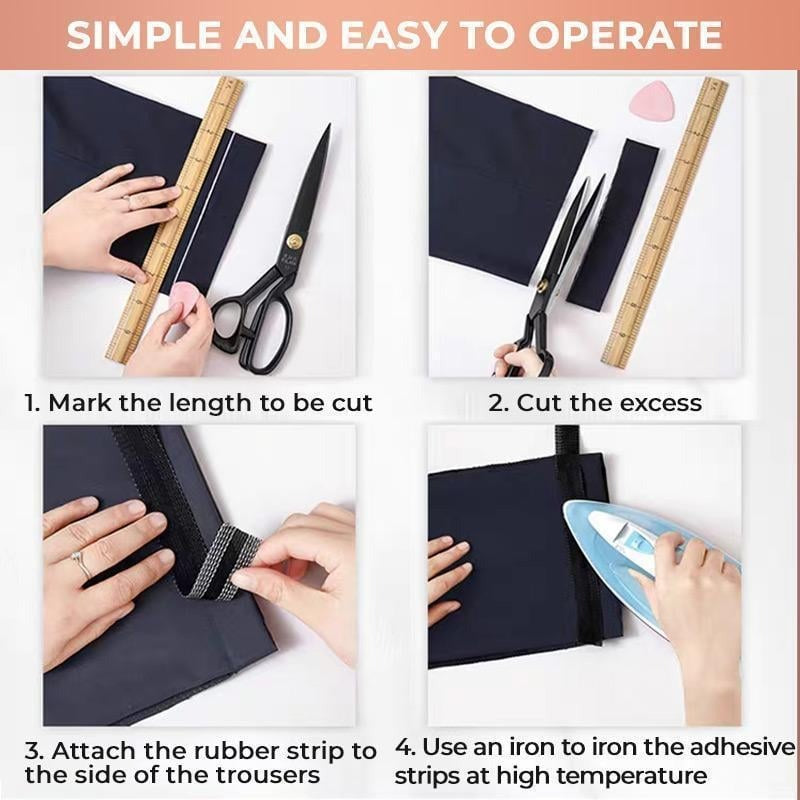 SIMPLE AND EASY TO OPERATE

1. Mark the length to be cut

2. Cut the excess

3. Attach the rubber strip to the side of the trousers

4. Use an iron to iron the adhesive strips at high temperature