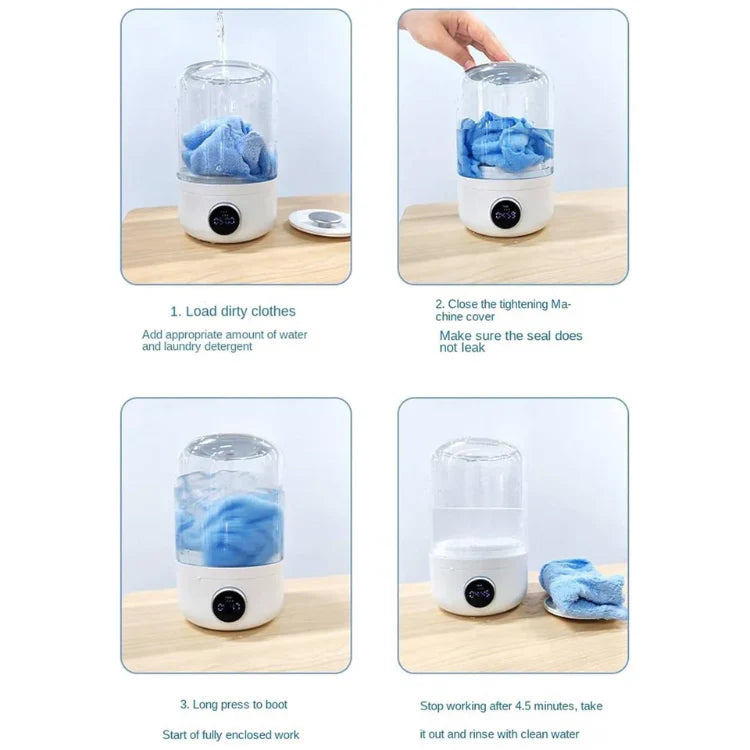 1. Load dirty clothes

Add appropriate amount of water and laundry detergent

2. Close the tightening Machine cover

Make sure the seal does not leak

3. Long press to boot

Start of fully enclosed work

Stop working after 4.5 minutes, take

it out and rinse with clean water