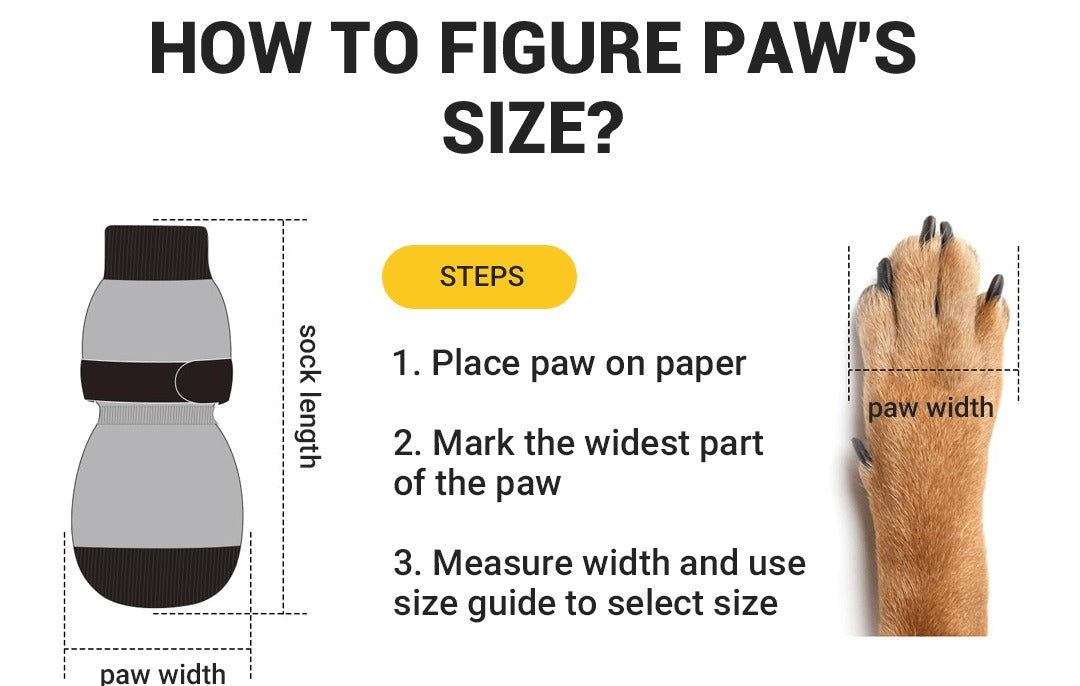 HOW TO FIGURE PAW'S SIZE?

sock length

paw width

STEPS

1. Place paw on paper

2. Mark the widest part of the paw

3. Measure width and use size guide to select size

paw width