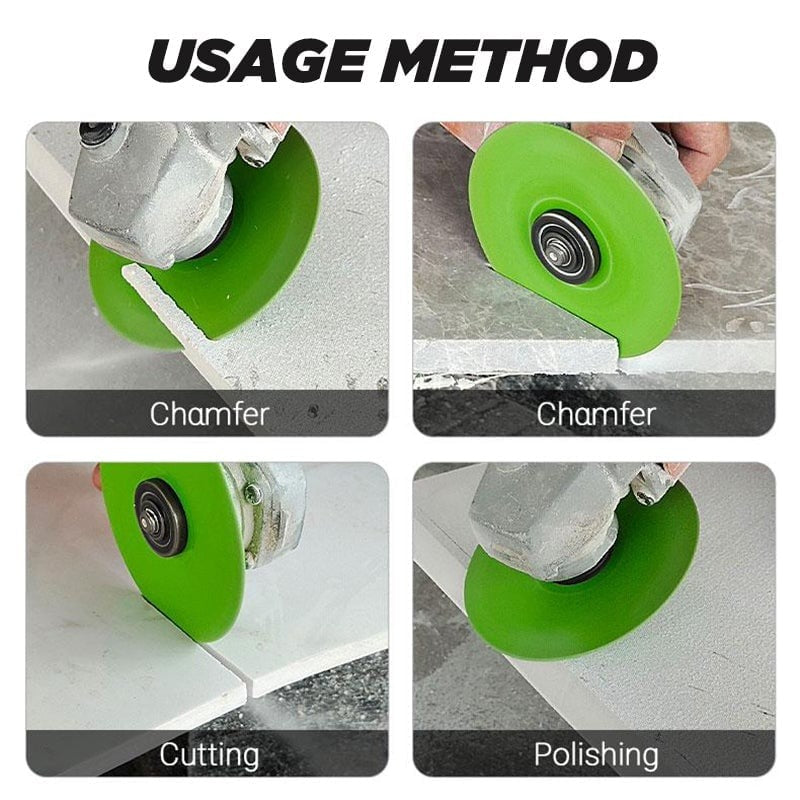 USAGE METHOD

Chamfer

Chamfer

Cutting

Polishing